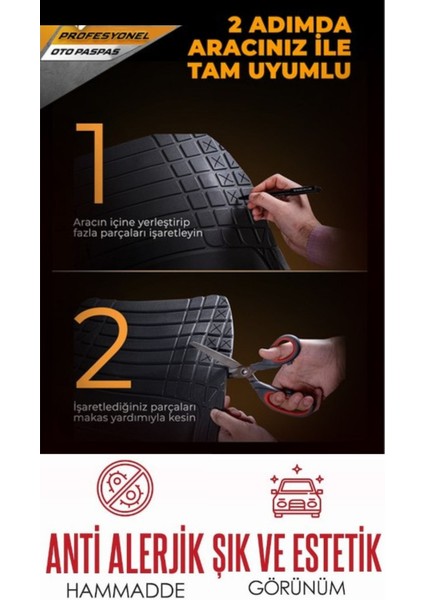 PROFESYONEL
OTO PASPAS

2 ADIMDA
ARACINIZ İLE
TAM UYUMLU

1
Aracın içine yerleştirip fazla parçaları işaretleyin

2
İşaretlediğiniz parçaları makas yardımıyla kesin

ANTİ ALERJİK
HAMMADDE

ŞIK VE ESTETİK
GÖRÜNÜM