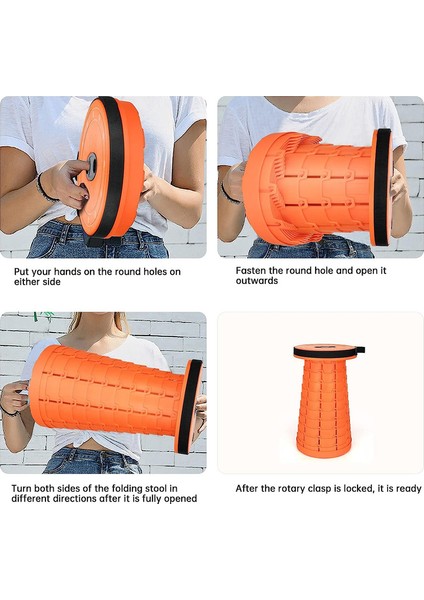 Put your hands on the round holes on either side

Fasten the round hole and open it outwards

Turn both sides of the folding stool in different directions after it is fully opened

After the rotary clasp is locked, it is ready