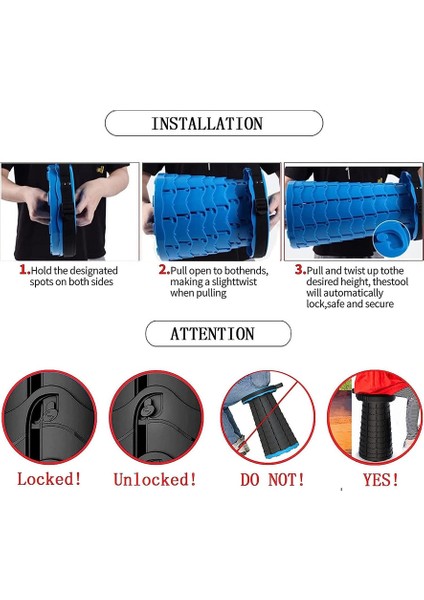 INSTALLATION

1.Hold the designated spots on both sides

2.Pull open to bothends, making a slighttwist when pulling

3.Pull and twist up tothe desired height, thestool will automatically lock,safe and secure

ATTENTION

Locked!

Unlocked!

DO NOT!

YES!