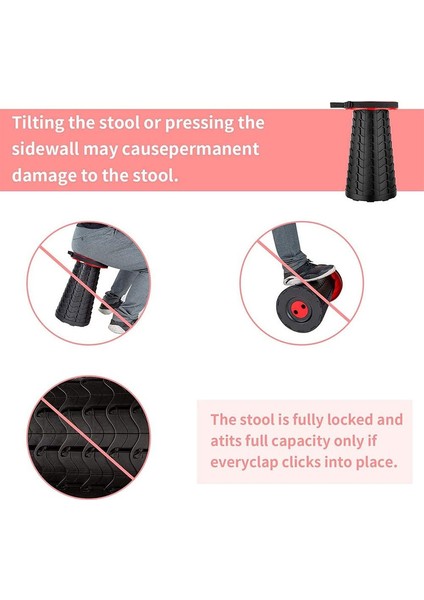 Tilting the stool or pressing the sidewall may causepermanent damage to the stool.

The stool is fully locked and atits full capacity only if everyclap clicks into place.