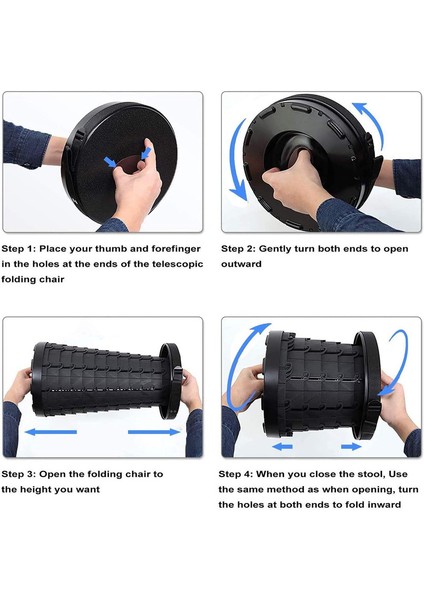 Step 1: Place your thumb and forefinger in the holes at the ends of the telescopic folding chair

Step 2: Gently turn both ends to open outward

Step 3: Open the folding chair to the height you want

Step 4: When you close the stool, Use the same method as when opening, turn the holes at both ends to fold inward