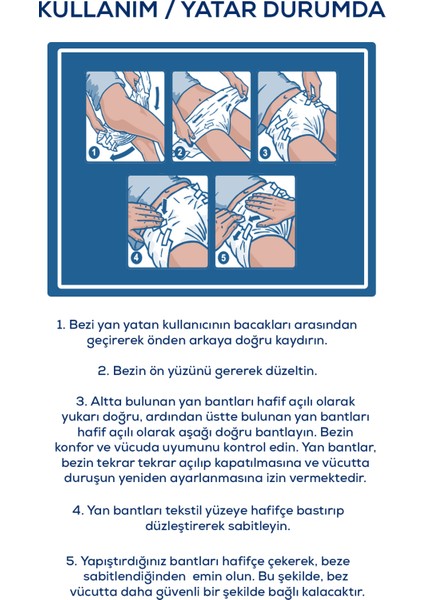 KULLANIM / YATAR DURUMDA

1

2

3

4

5

1. Bezi yan yatan kullanıcının bacakları arasından geçirerek önden arkaya doğru kaydırın.

2. Bezin ön yüzünü gererek düzeltin.

3. Altta bulunan yan bantları hafif açılı olarak yukarı doğru, ardından üstte bulunan yan bantları hafif açılı olarak aşağı doğru bantlayın. Bezin konfor ve vücuda uyumunu kontrol edin. Yan bantlar, bezin tekrar tekrar açılıp kapatılmasına ve vücutta duruşun yeniden ayarlanmasına izin vermektedir.

4. Yan bantları tekstil yüzeye hafifçe bastırıp düzleştirerek sabitleyin.

5. Yapıştırdığınız bantları hafifçe çekerek, beze sabitlendiğinden emin olun. Bu şekilde, bez vücutta daha güvenli bir şekilde bağlı kalacaktır.