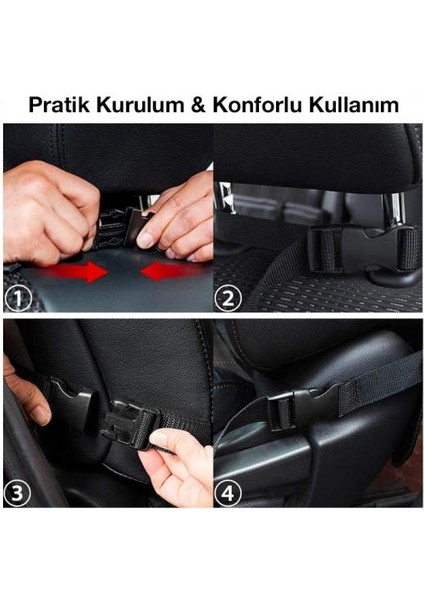 Pratik Kurulum & Konforlu Kullanım

1

2

3

4