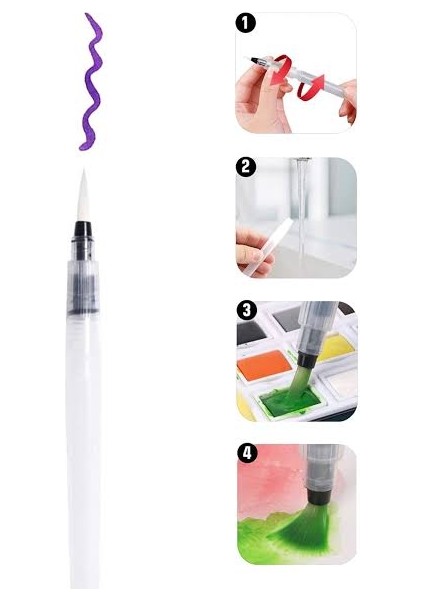 1

2

3

4