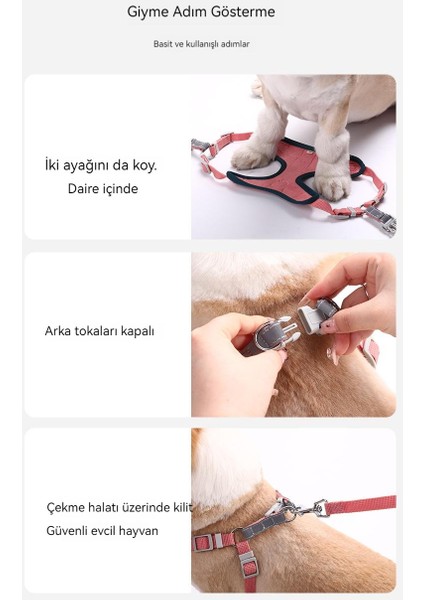 Giyme Adım Gösterme

Basit ve kullanışlı adımlar

İki ayağını da koy.
Daire içinde

Arka tokaları kapalı

Çekme halatı üzerinde kilit
Güvenli evcil hayvan