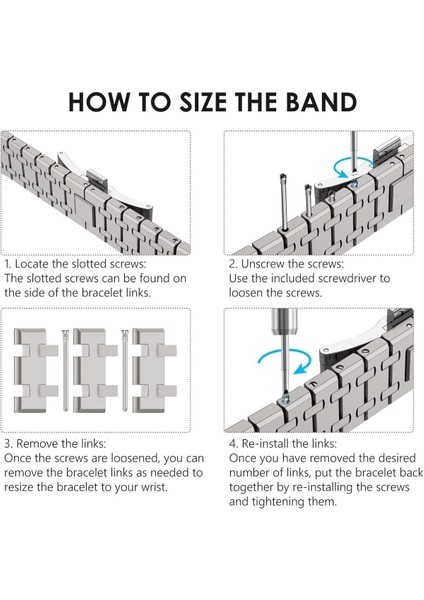 HOW TO SIZE THE BAND

1. Locate the slotted screws:
The slotted screws can be found on the side of the bracelet links.

2. Unscrew the screws:
Use the included screwdriver to loosen the screws.

3. Remove the links:
Once the screws are loosened, you can remove the bracelet links as needed to resize the bracelet to your wrist.

4. Re-install the links:
Once you have removed the desired number of links, put the bracelet back together by re-installing the screws and tightening them.