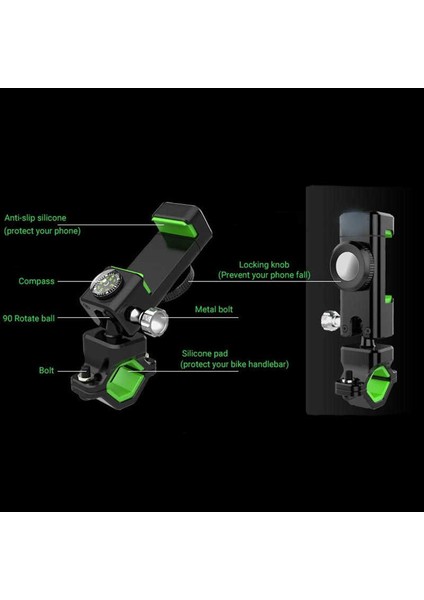 Anti-slip silicone
(protect your phone)

Compass

90 Rotate ball

Bolt

Locking knob
(Prevent your phone fall)

Metal bolt

Silicone pad
(protect your bike handlebar)