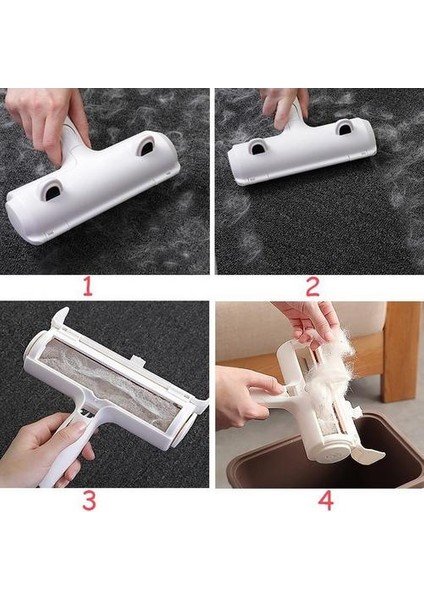 1

2

3

4