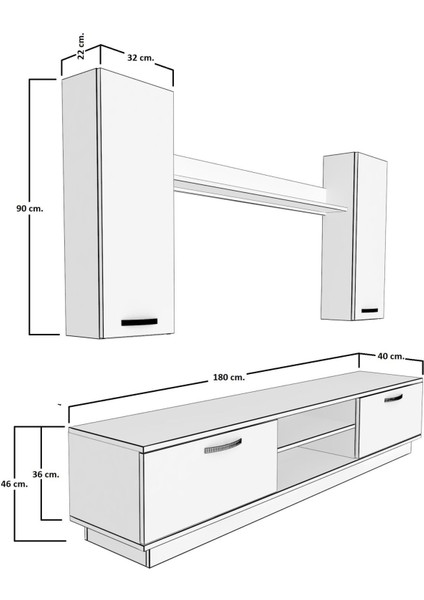 22 cm.
32 cm.
90 cm.
40 cm.
180 cm.
36 cm.
46 cm.