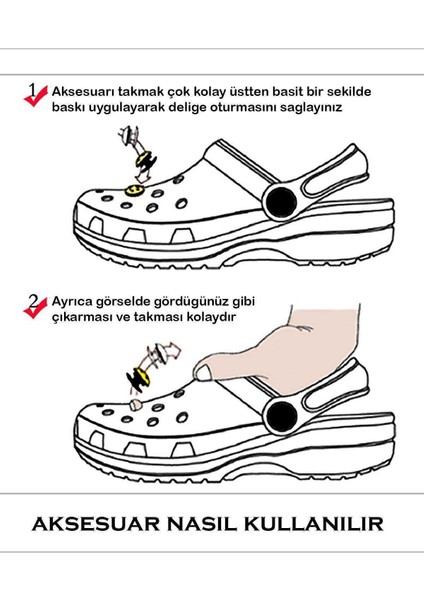 1 Aksesuarı takmak çok kolay üstten basit bir sekilde baskı uygulayarak delige oturmasını saglayınız

2 Ayrıca görselde gördügünüz gibi çıkarması ve takması kolaydır

AKSESUAR NASIL KULLANILIR