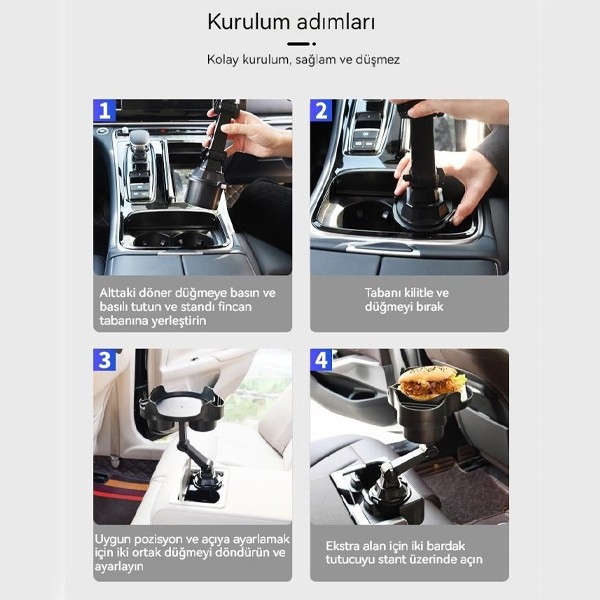 Kurulum adımları

Kolay kurulum, sağlam ve düşmez

1

Alttaki döner düğmeye basın ve basılı tutun ve standı fincan tabanına yerleştirin

2

Tabanı kilitle ve düğmeyi bırak

3

Uygun pozisyon ve açıya ayarlamak için iki ortak düğmeyi döndürün ve ayarlayın

4

Ekstra alan için iki bardak tutucuyu stant üzerinde açın