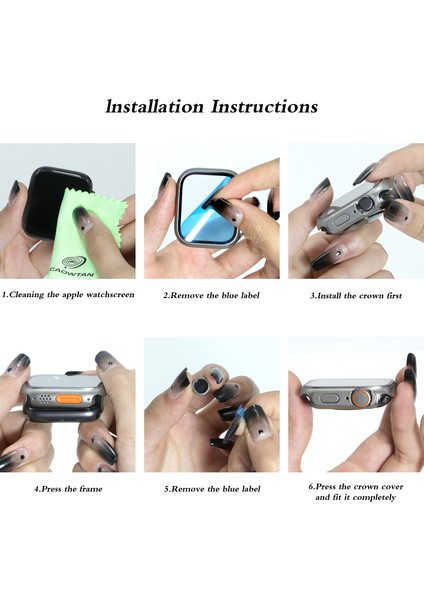 Installation Instructions

CAOWTAN

1.Cleaning the apple watchscreen

2.Remove the blue label

3.Install the crown first

4.Press the frame

5.Remove the blue label

6.Press the crown cover and fit it completely