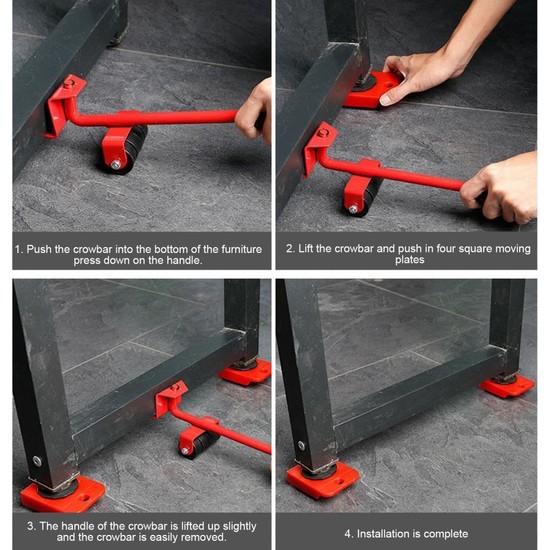 1. Push the crowbar into the bottom of the furniture press down on the handle.

2. Lift the crowbar and push in four square moving plates

3. The handle of the crowbar is lifted up slightly and the crowbar is easily removed.

4. Installation is complete