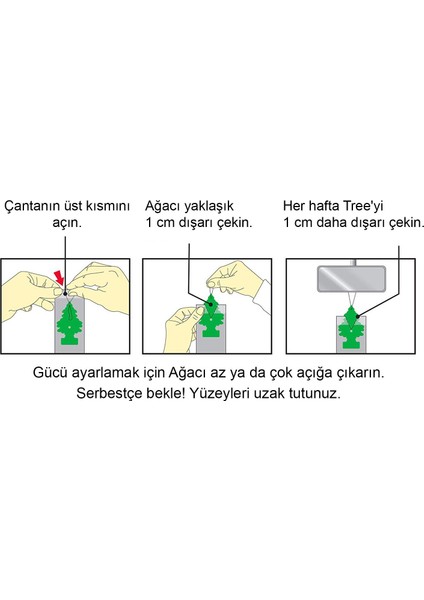 Çantanın üst kısmını açın.

Ağacı yaklaşık 1 cm dışarı çekin.

Her hafta Tree'yi 1 cm daha dışarı çekin.

Gücü ayarlamak için Ağacı az ya da çok açığa çıkarın.
Serbestçe bekle! Yüzeyleri uzak tutunuz.