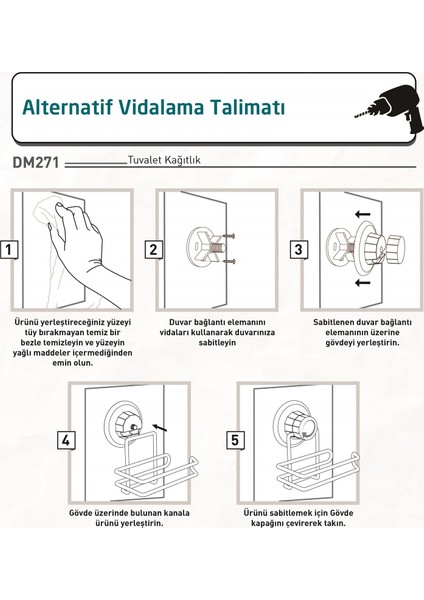 Alternatif Vidalama Talimatı

DM271 Tuvalet Kağıtlık

1

Ürünü yerleştireceğiniz yüzeyi tüy bırakmayan temiz bir bezle temizleyin ve yüzeyin yağlı maddeler içermediğinden emin olun.

2

Duvar bağlantı elemanını vidaları kullanarak duvarınıza sabitleyin

3

Sabitlenen duvar bağlantı elemanının üzerine gövdeyi yerleştirin.

4

Gövde üzerinde bulunan kanala ürünü yerleştirin.

5

Ürünü sabitlemek için Gövde kapağını çevirerek takın.