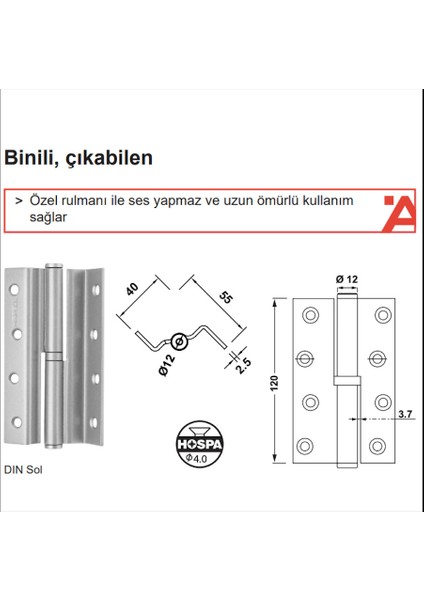 Binili, çıkabilen

> Özel rulmanı ile ses yapmaz ve uzun ömürlü kullanım sağlar

DIN Sol

40

55

Ø12

2.5

HOSPA
Ø4.0

Ø 12

120

3.7