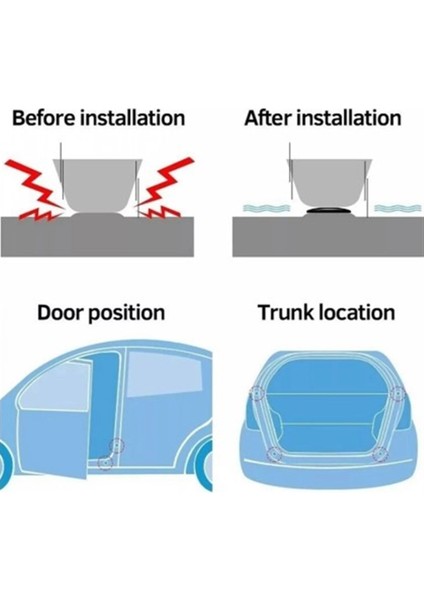 Before installation

After installation

Door position

Trunk location