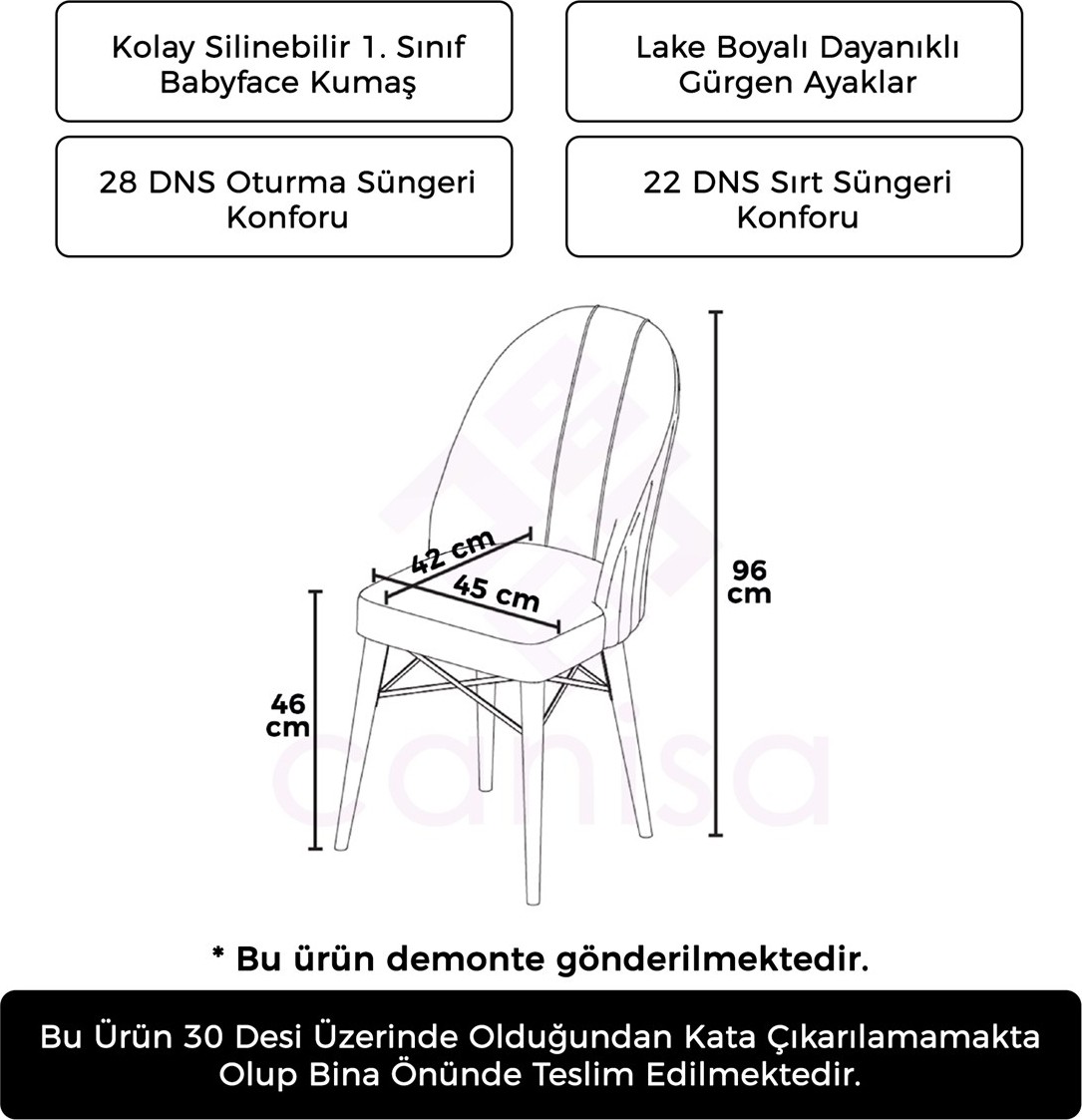 Kolay Silinebilir 1. Sınıf Babyface Kumaş

Lake Boyalı Dayanıklı Gürgen Ayaklar

28 DNS Oturma Süngeri Konforu

22 DNS Sırt Süngeri Konforu

42 cm

45 cm

96 cm

46 cm

canisa

* Bu ürün demonte gönderilmektedir.

Bu Ürün 30 Desi Üzerinde Olduğundan Kata Çıkarılamamakta Olup Bina Önünde Teslim Edilmektedir.