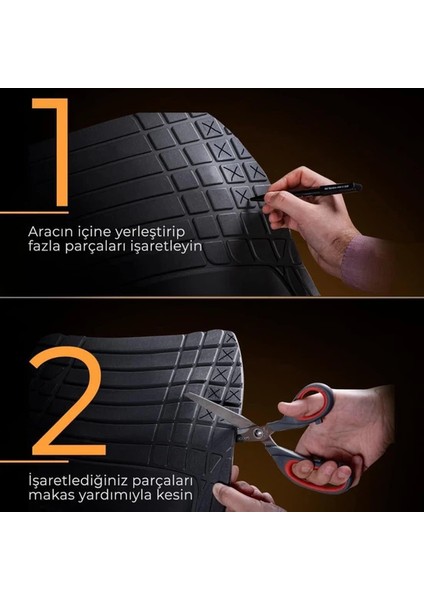 1

Aracın içine yerleştirip fazla parçaları işaretleyin

2

İşaretlediğiniz parçaları makas yardımıyla kesin