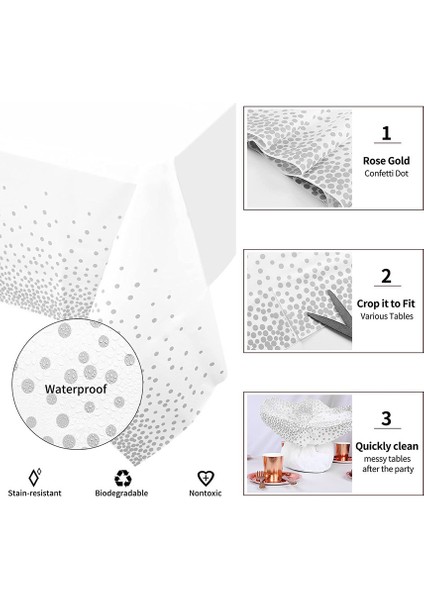 Waterproof

Stain-resistant

Biodegradable

Nontoxic

1

Rose Gold

Confetti Dot

2

Crop it to Fit

Various Tables

3

Quickly clean

messy tables after the party