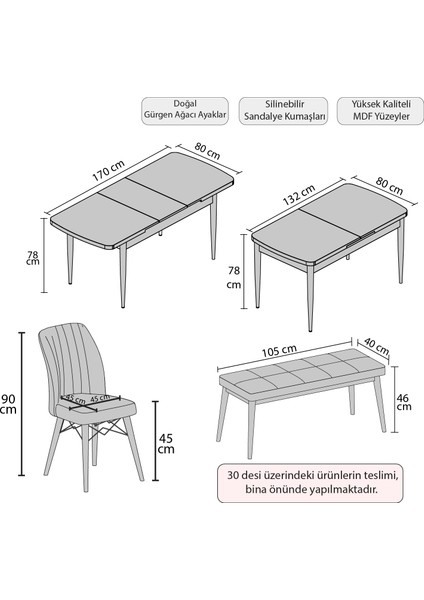 Doğal Gürgen Ağacı Ayaklar

Silinebilir Sandalye Kumaşları

Yüksek Kaliteli MDF Yüzeyler

170 cm

80 cm

78 cm

132 cm

80 cm

78 cm

90 cm

45 cm

45 cm

45 cm

105 cm

40 cm

46 cm

30 desi üzerindeki ürünlerin teslimi, bina önünde yapılmaktadır.