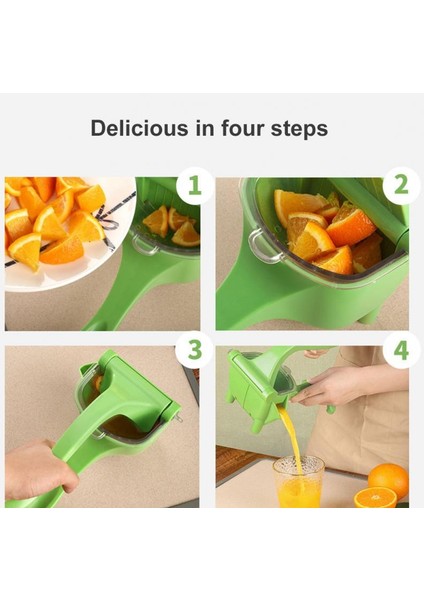 Delicious in four steps

1

2

3

4