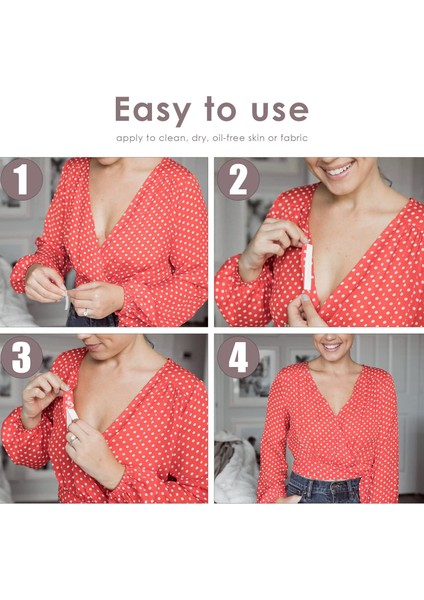 Easy to use

apply to clean, dry, oil-free skin or fabric

1

2

3

4