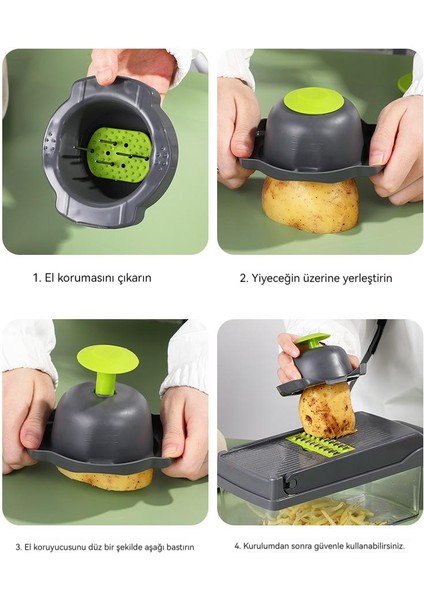 1. El korumasını çıkarın

2. Yiyeceğin üzerine yerleştirin

3. El koruyucusunu düz bir şekilde aşağı bastırın

4. Kurulumdan sonra güvenle kullanabilirsiniz.