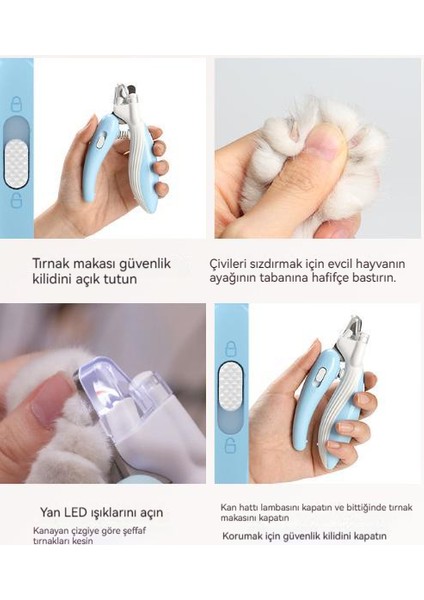 Tırnak makası güvenlik kilidini açık tutun

Çivileri sızdırmak için evcil hayvanın ayağının tabanına hafifçe bastırın.

Yan LED ışıklarını açın

Kanayan çizgiye göre şeffaf tırnakları kesin

Kan hattı lambasını kapatın ve bittiğinde tırnak makasını kapatın

Korumak için güvenlik kilidini kapatın