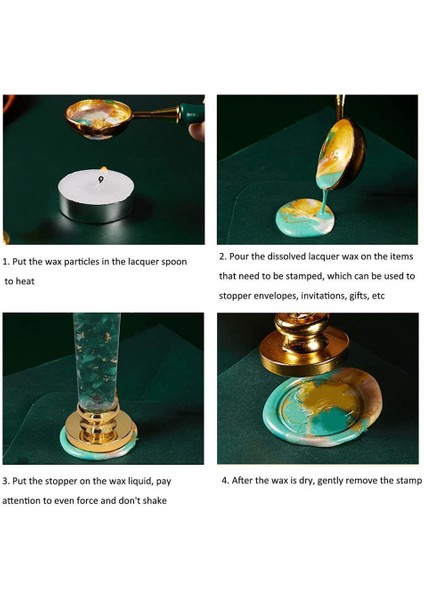 1. Put the wax particles in the lacquer spoon to heat

2. Pour the dissolved lacquer wax on the items that need to be stamped, which can be used to stopper envelopes, invitations, gifts, etc

3. Put the stopper on the wax liquid, pay attention to even force and don't shake

4. After the wax is dry, gently remove the stamp