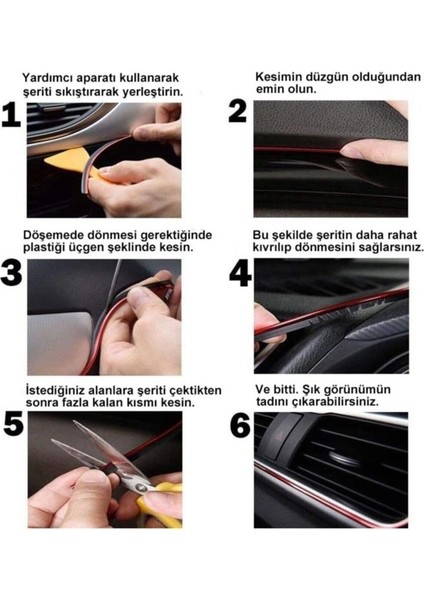 Yardımcı aparatı kullanarak şeriti sıkıştırarak yerleştirin.

1

Kesimin düzgün olduğundan emin olun.

2

Döşemede dönmesi gerektiğinde plastiği üçgen şeklinde kesin.

3

Bu şekilde şeritin daha rahat kıvrılıp dönmesini sağlarsınız.

4

İstediğiniz alanlara şeriti çektikten sonra fazla kalan kısmı kesin.

5

Ve bitti. Şık görünümün tadını çıkarabilirsiniz.

6