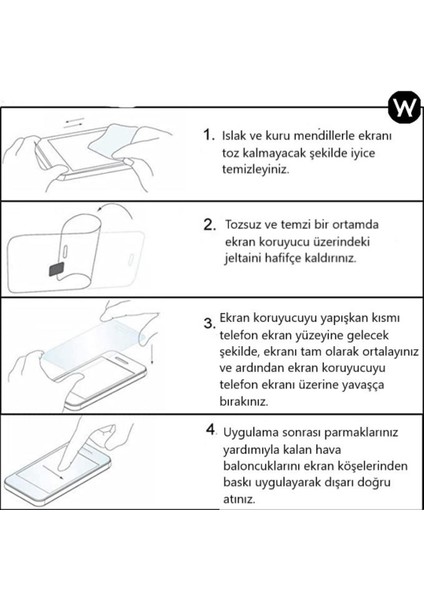 W

1. Islak ve kuru mendillerle ekranı toz kalmayacak şekilde iyice temizleyiniz.

2. Tozsuz ve temzi bir ortamda ekran koruyucu üzerindeki jeltaini hafifçe kaldırınız.

3. Ekran koruyucuyu yapışkan kısmı telefon ekran yüzeyine gelecek şekilde, ekranı tam olarak ortalayınız ve ardından ekran koruyucuyu telefon ekranı üzerine yavaşça bırakınız.

4. Uygulama sonrası parmaklarınız yardımıyla kalan hava baloncuklarını ekran köşelerinden baskı uygulayarak dışarı doğru atınız.