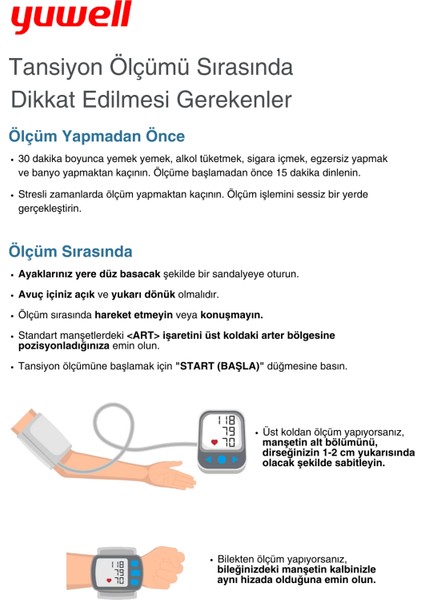 yuwell

Tansiyon Ölçümü Sırasında Dikkat Edilmesi Gerekenler

Ölçüm Yapmadan Önce

• 30 dakika boyunca yemek yemek, alkol tüketmek, sigara içmek, egzersiz yapmak ve banyo yapmaktan kaçının. Ölçüme başlamadan önce 15 dakika dinlenin.

• Stresli zamanlarda ölçüm yapmaktan kaçının. Ölçüm işlemini sessiz bir yerde gerçekleştirin.

Ölçüm Sırasında

• Ayaklarınız yere düz basacak şekilde bir sandalyeye oturun.

• Avuç içiniz açık ve yukarı dönük olmalıdır.

• Ölçüm sırasında hareket etmeyin veya konuşmayın.

• Standart manşetlerdeki <ART> işaretini üst koldaki arter bölgesine pozisyonladığınıza emin olun.

• Tansiyon ölçümüne başlamak için "START (BAŞLA)" düğmesine basın.

118
79
70

• Üst koldan ölçüm yapıyorsanız, manşetin alt bölümünü, dirseğinizin 1-2 cm yukarısında olacak şekilde sabitleyin.

118
79
70

• Bilekten ölçüm yapıyorsanız, bileğinizdeki manşetin kalbinizle aynı hizada olduğuna emin olun.