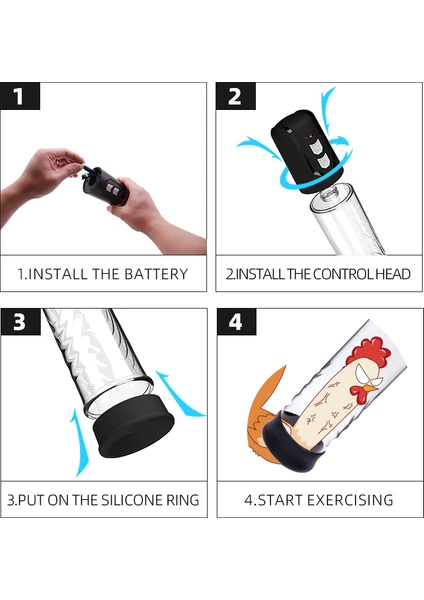 1

1.INSTALL THE BATTERY

2

2.INSTALL THE CONTROL HEAD

3

3.PUT ON THE SILICONE RING

4

4.START EXERCISING