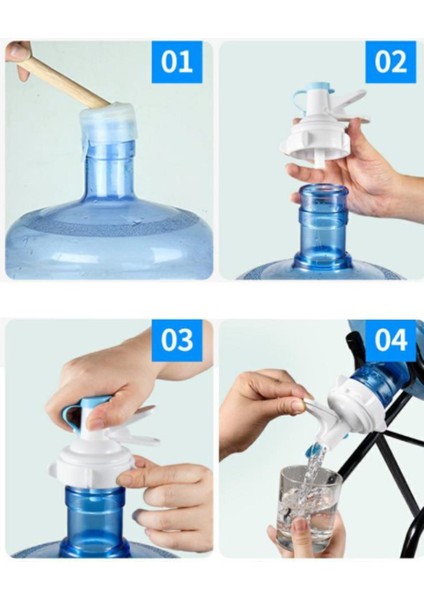 01

02

03

04