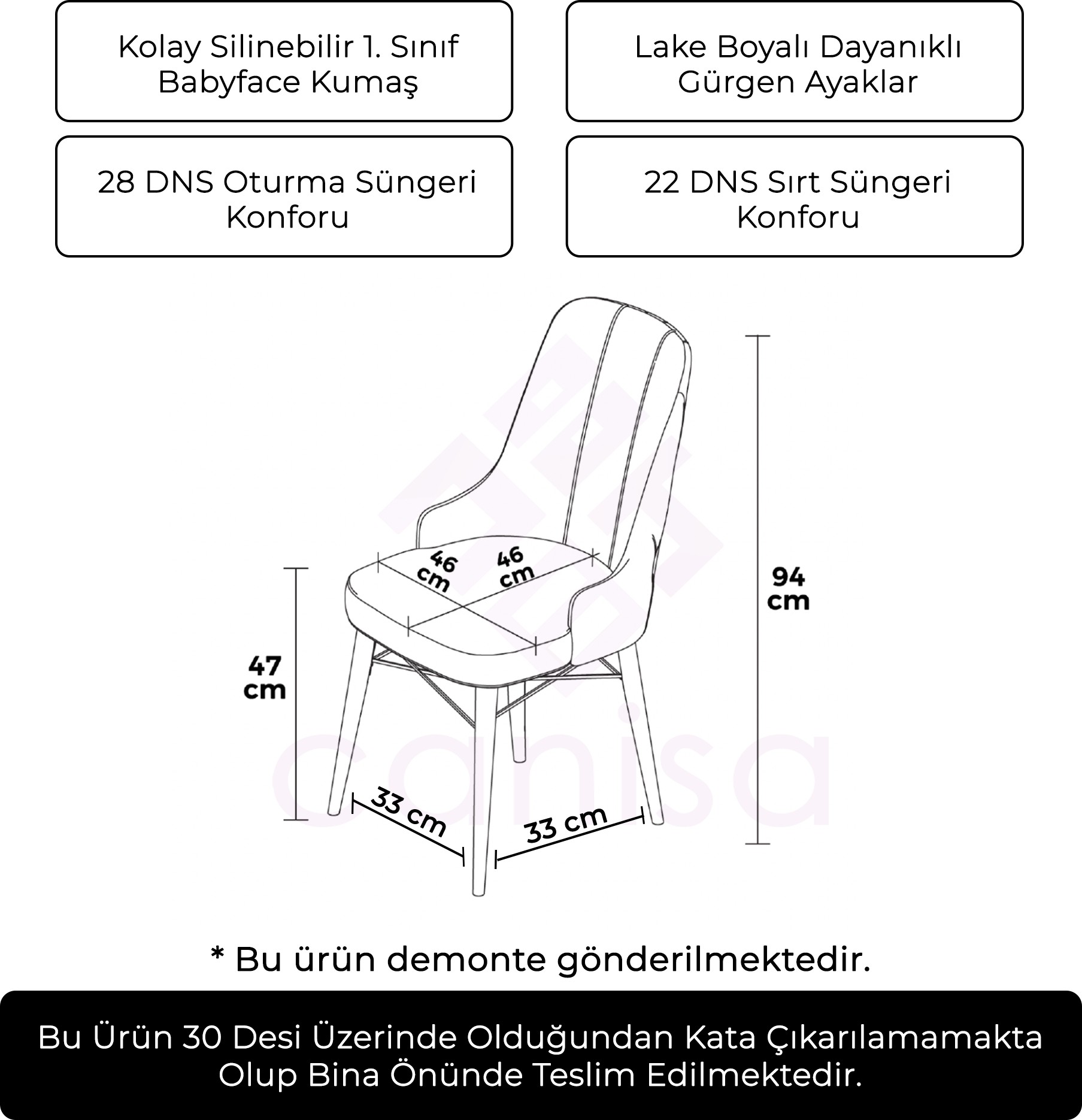 Kolay Silinebilir 1. Sınıf Babyface Kumaş

Lake Boyalı Dayanıklı Gürgen Ayaklar

28 DNS Oturma Süngeri Konforu

22 DNS Sırt Süngeri Konforu

46 cm

46 cm

94 cm

47 cm

33 cm

33 cm

canisa

* Bu ürün demonte gönderilmektedir.

Bu Ürün 30 Desi Üzerinde Olduğundan Kata Çıkarılamamakta Olup Bina Önünde Teslim Edilmektedir.