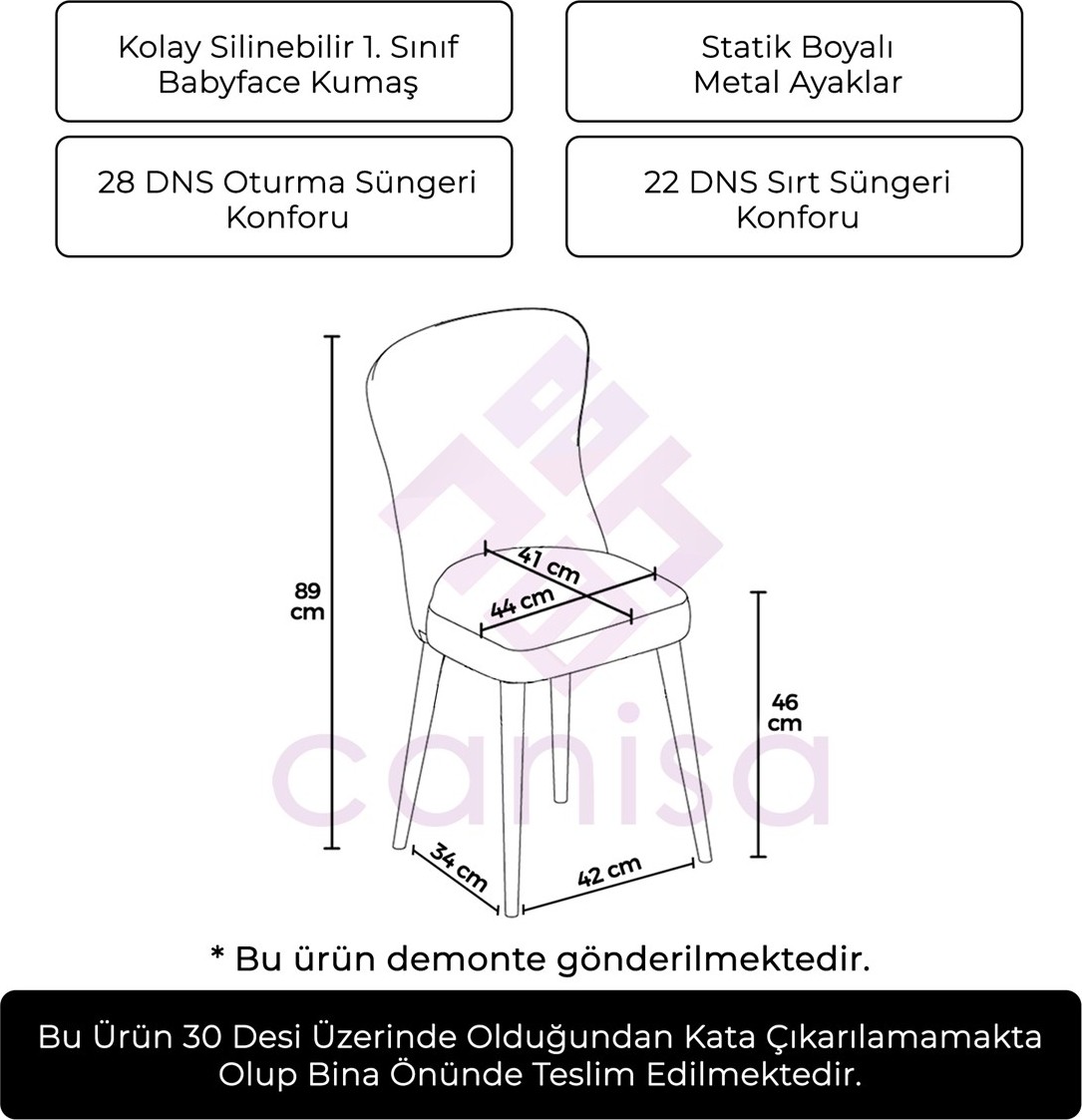 Kolay Silinebilir 1. Sınıf Babyface Kumaş

Statik Boyalı Metal Ayaklar

28 DNS Oturma Süngeri Konforu

22 DNS Sırt Süngeri Konforu

89 cm

41 cm

44 cm

46 cm

canisa

34 cm

42 cm

* Bu ürün demonte gönderilmektedir.

Bu Ürün 30 Desi Üzerinde Olduğundan Kata Çıkarılamamakta Olup Bina Önünde Teslim Edilmektedir.