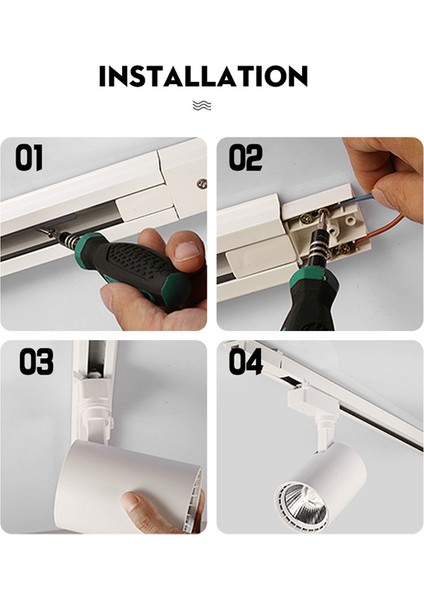 INSTALLATION

01

02

03

04