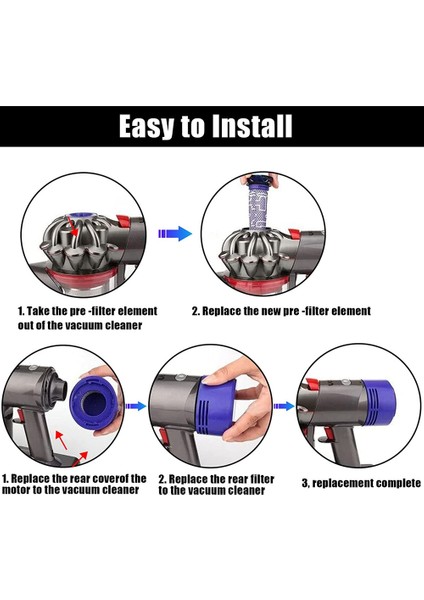 Easy to Install

1. Take the pre -filter element out of the vacuum cleaner

2. Replace the new pre -filter element

1. Replace the rear coverof the motor to the vacuum cleaner

2. Replace the rear filter to the vacuum cleaner

3, replacement complete