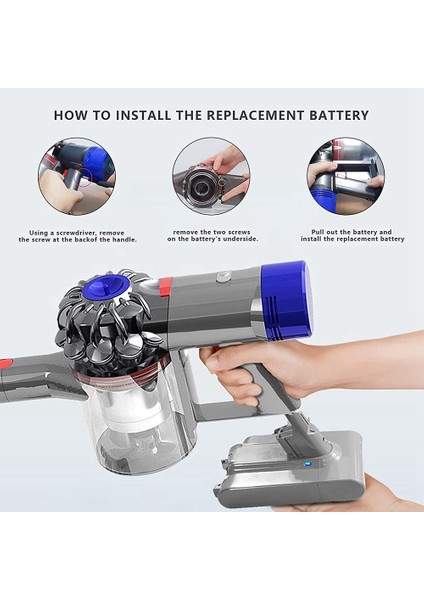 HOW TO INSTALL THE REPLACEMENT BATTERY

Using a screwdriver, remove the screw at the backof the handle.

remove the two screws on the battery's underside.

Pull out the battery and install the replacement battery