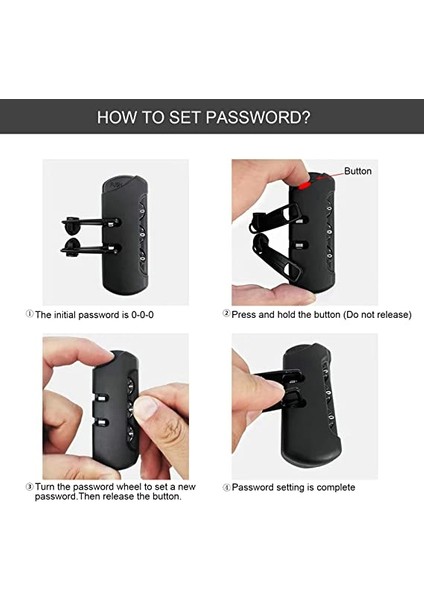 HOW TO SET PASSWORD?

Button

① The initial password is 0-0-0

② Press and hold the button (Do not release)

③ Turn the password wheel to set a new password.Then release the button.

④ Password setting is complete