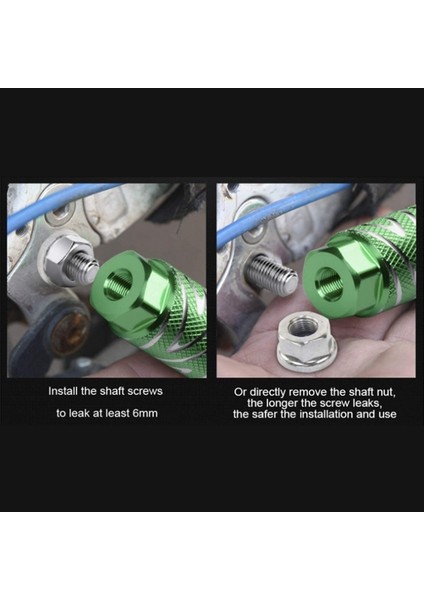 Install the shaft screws

to leak at least 6mm

Or directly remove the shaft nut, the longer the screw leaks, the safer the installation and use