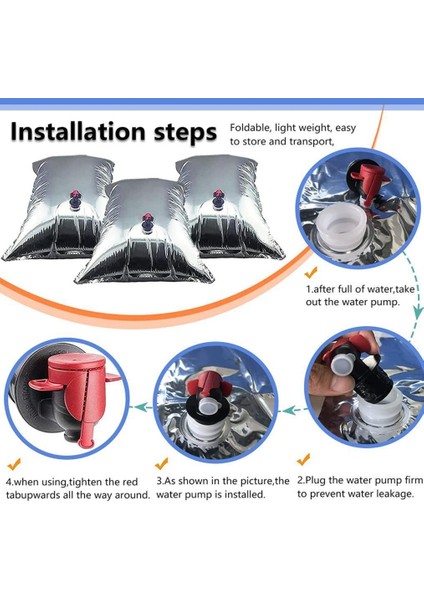 Installation steps

Foldable, light weight, easy to store and transport,

1.after full of water,take out the water pump.

2.Plug the water pump firm to prevent water leakage.

3.As shown in the picture,the water pump is installed.

4.when using,tighten the red tabupwards all the way around.