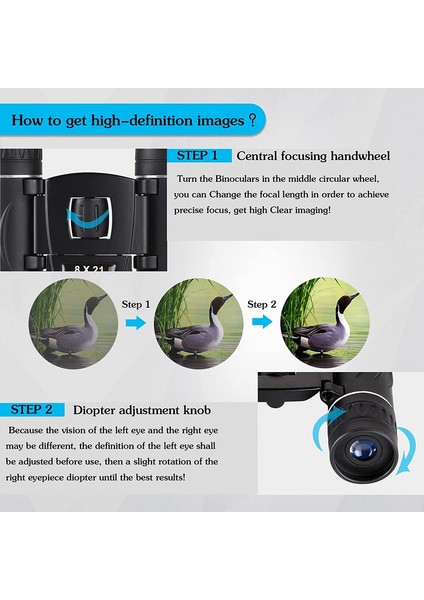 How to get high-definition images？

STEP 1 Central focusing handwheel

Turn the Binoculars in the middle circular wheel, you can Change the focal length in order to achieve precise focus, get high Clear imaging!

8 X 21

Step 1

Step 2

STEP 2 Diopter adjustment knob

Because the vision of the left eye and the right eye may be different, the definition of the left eye shall be adjusted before use, then a slight rotation of the right eyepiece diopter until the best results!