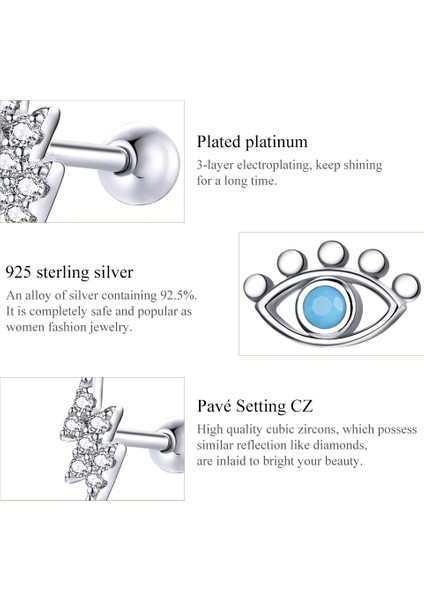 Plated platinum
3-layer electroplating, keep shining for a long time.

925 sterling silver
An alloy of silver containing 92.5%. It is completely safe and popular as women fashion jewelry.

Pavé Setting CZ
High quality cubic zircons, which possess similar reflection like diamonds, are inlaid to bright your beauty.