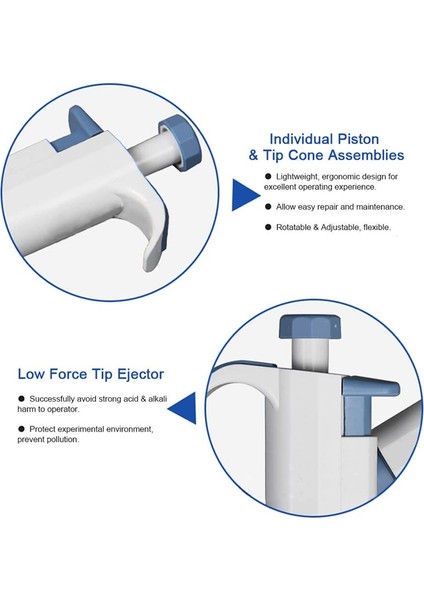 Individual Piston & Tip Cone Assemblies

● Lightweight, ergonomic design for excellent operating experience.

● Allow easy repair and maintenance.

● Rotatable & Adjustable, flexible.

Low Force Tip Ejector

● Successfully avoid strong acid & alkali harm to operator.

● Protect experimental environment, prevent pollution.