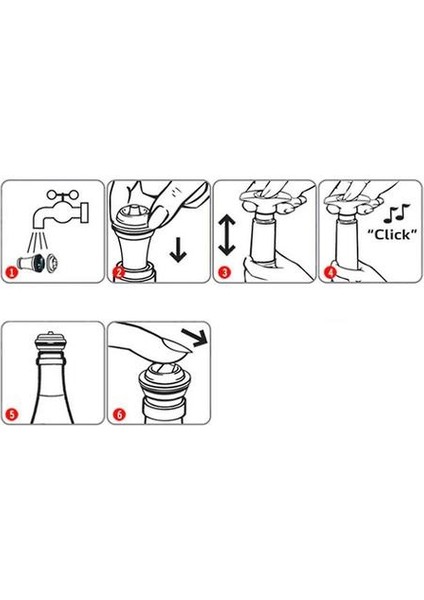 1

2

3

4
"Click"

5

6