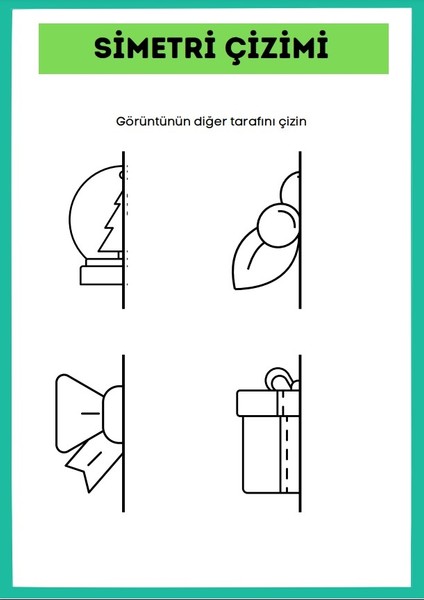 SİMETRİ ÇİZİMİ

Görüntünün diğer tarafını çizin