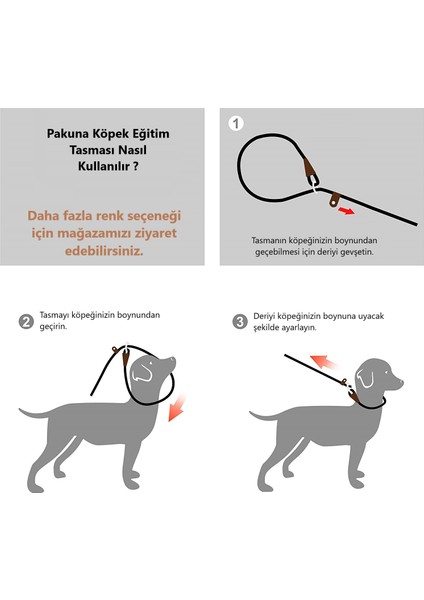 Pakuna Köpek Eğitim Tasması Nasıl Kullanılır ?

Daha fazla renk seçeneği için mağazamızı ziyaret edebilirsiniz.

1

Tasmanın köpeğinizin boynundan geçebilmesi için deriyi gevşetin.

2 Tasmayı köpeğinizin boynundan geçirin.

3 Deriyi köpeğinizin boynuna uyacak şekilde ayarlayın.