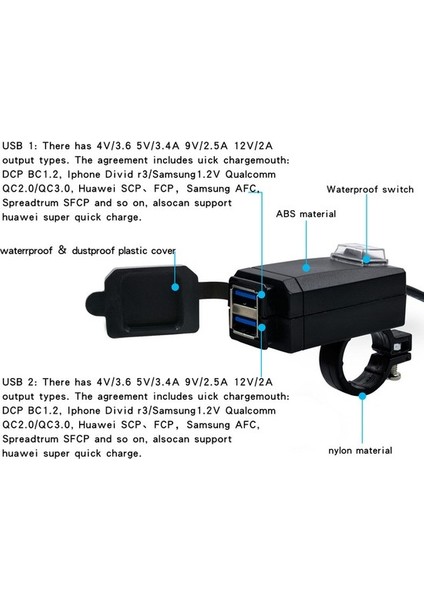 USB 1: There has 4V/3.6 5V/3.4A 9V/2.5A 12V/2A output types. The agreement includes uick chargemouth: DCP BC1.2, Iphone Divid r3/Samsung1.2V Qualcomm QC2.0/QC3.0, Huawei SCP、FCP, Samsung AFC, Spreadtrum SFCP and so on, alsocan support huawei super quick charge.

Waterproof switch

ABS material

waterrproof & dustproof plastic cover

USB 2: There has 4V/3.6 5V/3.4A 9V/2.5A 12V/2A output types. The agreement includes uick chargemouth: DCP BC1.2, Iphone Divid r3/Samsung1.2V Qualcomm QC2.0/QC3.0, Huawei SCP、FCP, Samsung AFC, Spreadtrum SFCP and so on, alsocan support huawei super quick charge.

nylon material